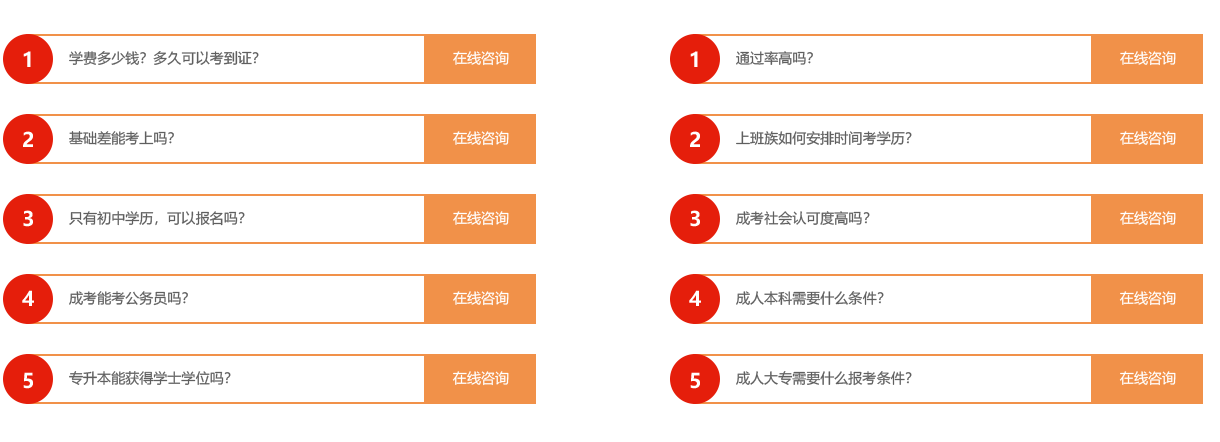 1 学费多少钱？多久可以考到证？ 在线咨询

2 基础差能考上吗？ 在线咨询

3 只有初中学历，可以报名吗？ 在线咨询

4 成考能考公务员吗？ 在线咨询

5 专升本能获得学士学位吗？ 在线咨询

1 通过率高吗？ 在线咨询

2 上班族如何安排时间考学历？ 在线咨询

3 成考社会认可度高吗？ 在线咨询

4 成人本科需要什么条件？ 在线咨询

5 成人大专需要什么报考条件？ 在线咨询