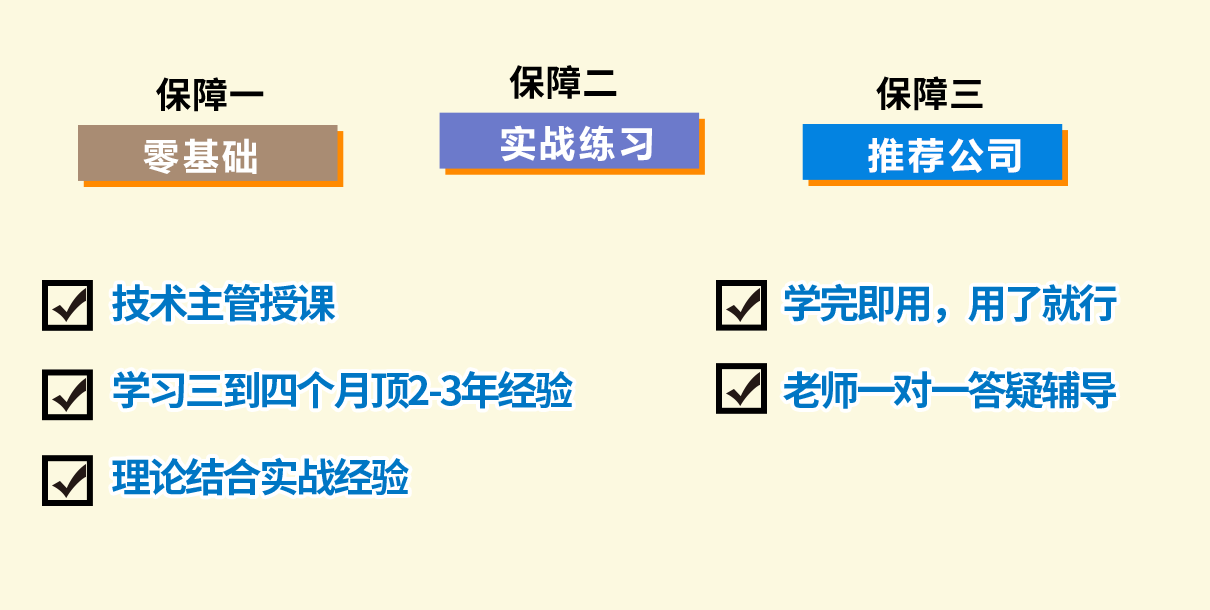 保障一
零基础

保障二
实战练习

保障三
推荐公司

☑ 技术主管授课
☑ 学习三到四个月顶2-3年经验
☑ 理论结合实战经验

☑ 学完即用，用了就行
☑ 老师一对一答疑辅导